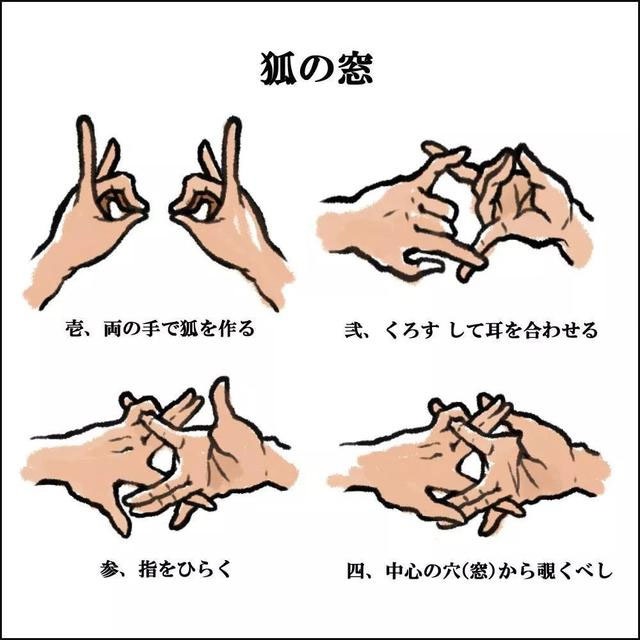 狐の窓

壱、両の手で狐を作る

弐、くろす して耳を合わせる

参、指をひらく

四、中心の穴(窓)から覗くべし